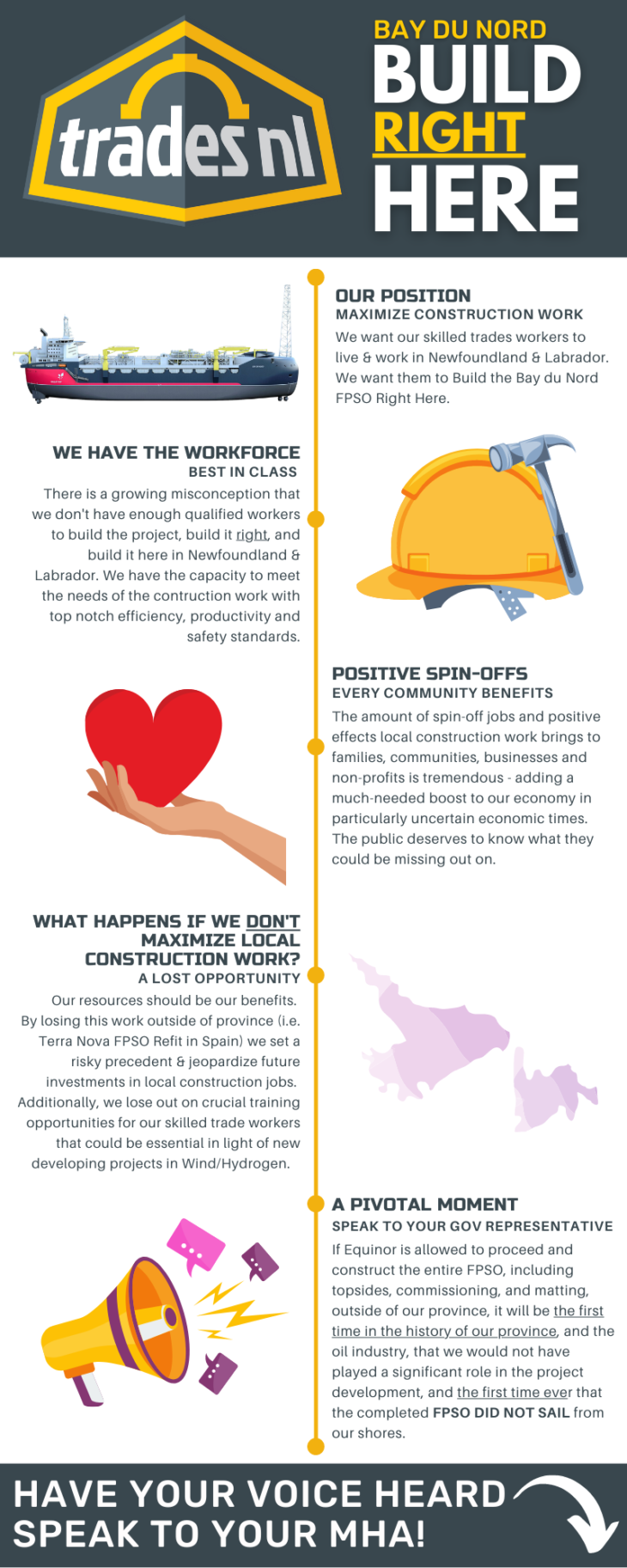 trades nl

BAY DU NORD
BUILD
RIGHT
HERE

OUR POSITION
MAXIMIZE CONSTRUCTION WORK
We want our skilled trades workers to live & work in Newfoundland & Labrador. We want them to Build the Bay du Nord FPSO Right Here.

WE HAVE THE WORKFORCE
BEST IN CLASS
There is a growing misconception that we don't have enough qualified workers to build the project, build it right, and build it here in Newfoundland & Labrador. We have the capacity to meet the needs of the contruction work with top notch efficiency, productivity and safety standards.

POSITIVE SPIN-OFFS
EVERY COMMUNITY BENEFITS
The amount of spin-off jobs and positive effects local construction work brings to families, communities, businesses and non-profits is tremendous - adding a much-needed boost to our economy in particularly uncertain economic times. The public deserves to know what they could be missing out on.

WHAT HAPPENS IF WE DON'T MAXIMIZE LOCAL CONSTRUCTION WORK?
A LOST OPPORTUNITY
Our resources should be our benefits. By losing this work outside of province (i.e. Terra Nova FPSO Refit in Spain) we set a risky precedent & jeopardize future investments in local construction jobs. Additionally, we lose out on crucial training opportunities for our skilled trade workers that could be essential in light of new developing projects in Wind/Hydrogen.

A PIVOTAL MOMENT
SPEAK TO YOUR GOV REPRESENTATIVE
If Equinor is allowed to proceed and construct the entire FPSO, including topsides, commissioning, and matting, outside of our province, it will be the first time in the history of our province, and the oil industry, that we would not have played a significant role in the project development, and the first time ever that the completed FPSO DID NOT SAIL from our shores.

HAVE YOUR VOICE HEARD
SPEAK TO YOUR MHA!